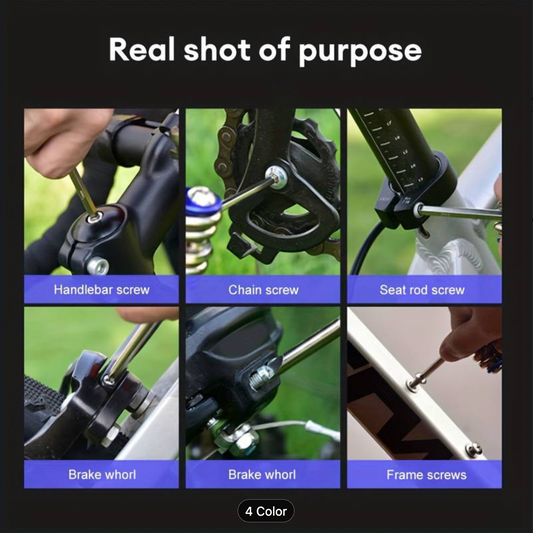 Real shot of purpose

Handlebar screw

Chain screw

Seat rod screw

Brake whorl

Brake whorl

Frame screws

4 Color