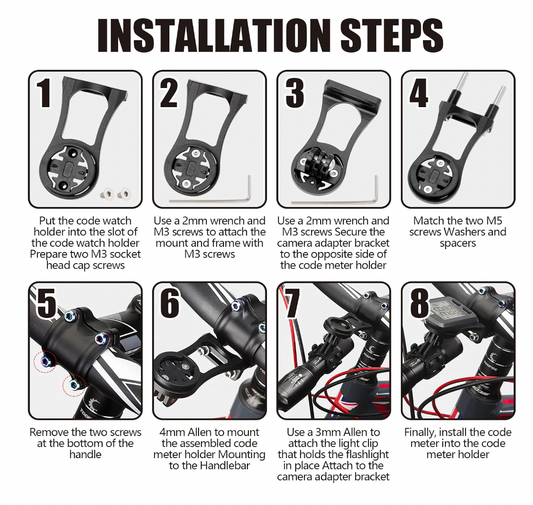 INSTALLATION STEPS

1

Put the code watch holder into the slot of the code watch holder Prepare two M3 socket head cap screws

2

Use a 2mm wrench and M3 screws to attach the mount and frame with M3 screws

3

Use a 2mm wrench and M3 screws Secure the camera adapter bracket to the opposite side of the code meter holder

4

Match the two M5 screws Washers and spacers

5

Remove the two screws at the bottom of the handle

6

4mm Allen to mount the assembled code meter holder Mounting to the Handlebar

7

Use a 3mm Allen to attach the light clip that holds the flashlight in place Attach to the camera adapter bracket

8

Finally, install the code meter into the code meter holder